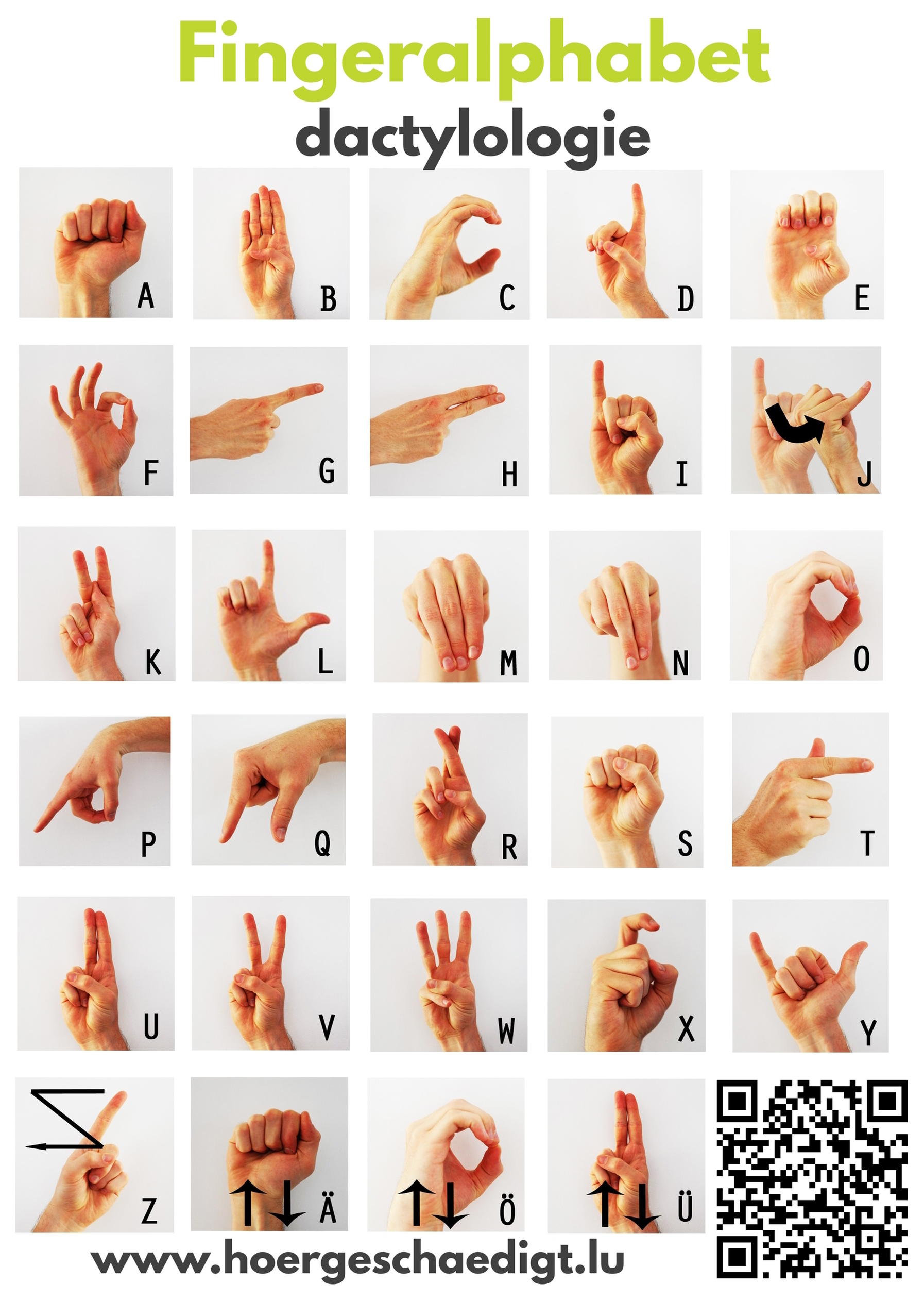 Fingeralphabet
dactylologie

A B C D E

F G H I J

K L M N O

P Q R S T

U V W X Y

Z Ä Ö Ü

www.hoergeschaedigt.lu